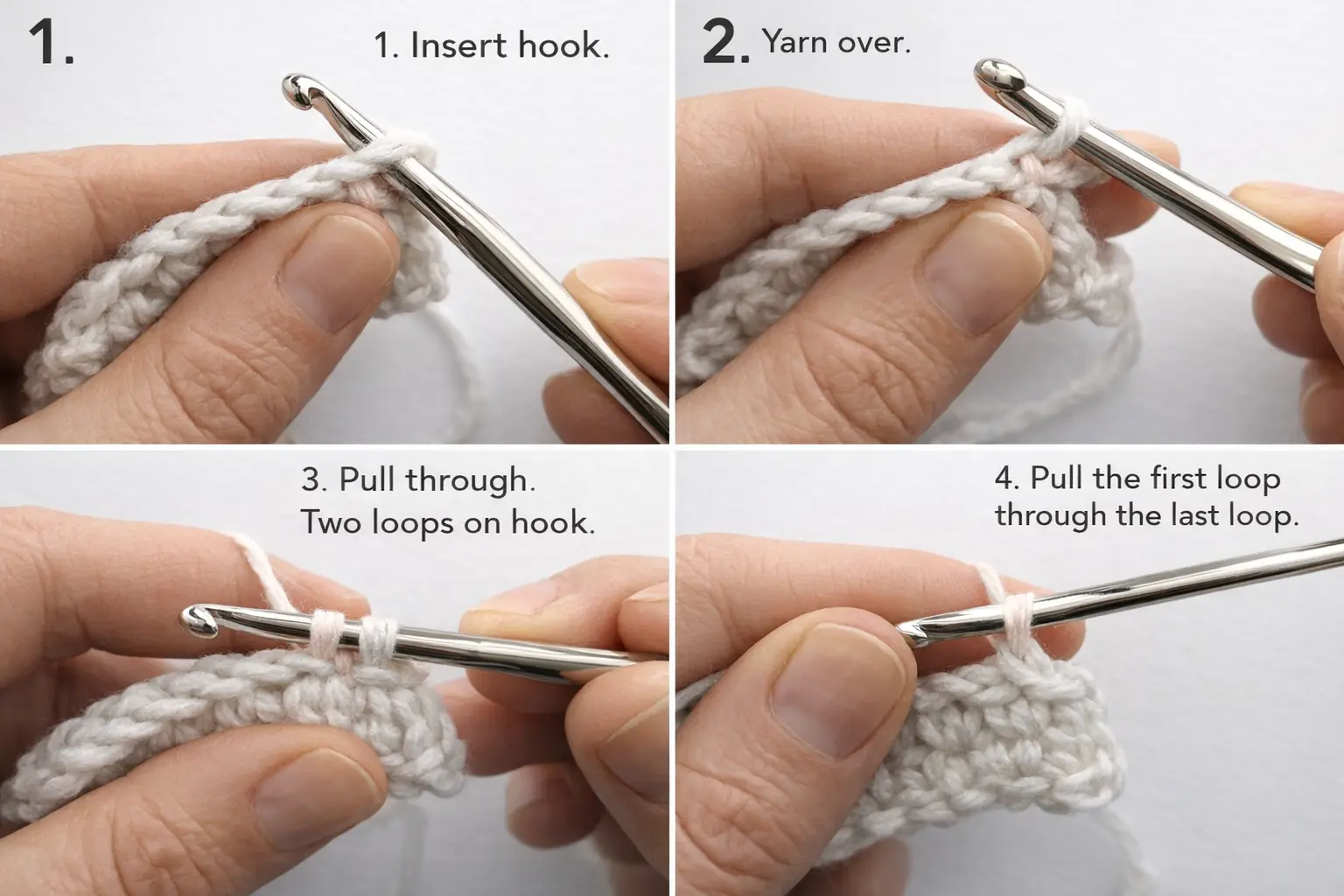 1.

1. Insert hook.

2. Yarn over.

3. Pull through.
Two loops on hook.

4. Pull the first loop through the last loop.